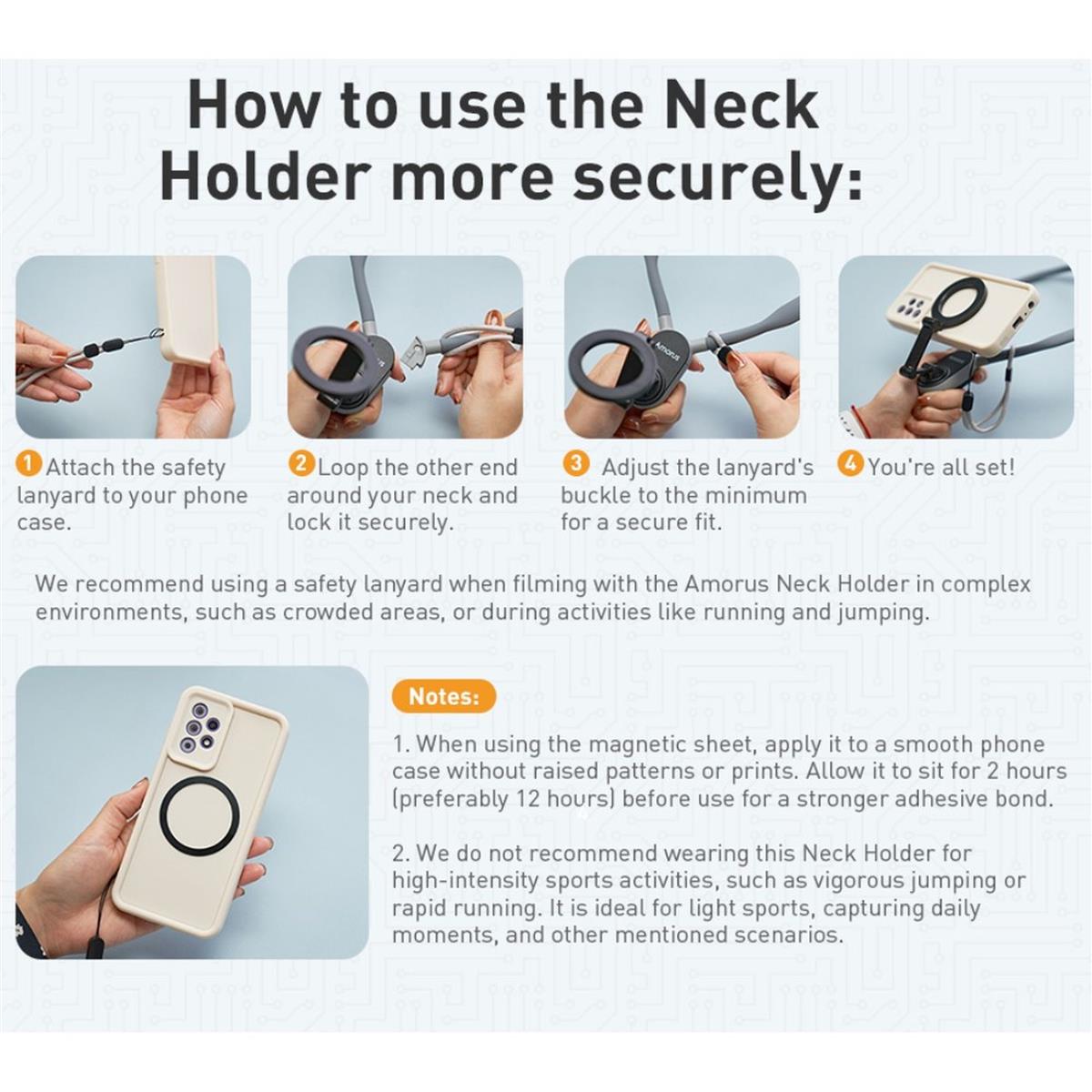 How to use the Neck Holder more securely:

Amorus

1 Attach the safety lanyard to your phone case.

2 Loop the other end around your neck and lock it securely.

3 Adjust the lanyard's buckle to the minimum for a secure fit.

4 You're all set!

We recommend using a safety lanyard when filming with the Amorus Neck Holder in complex environments, such as crowded areas, or during activities like running and jumping.

Notes:

1. When using the magnetic sheet, apply it to a smooth phone case without raised patterns or prints. Allow it to sit for 2 hours (preferably 12 hours) before use for a stronger adhesive bond.

2. We do not recommend wearing this Neck Holder for high-intensity sports activities, such as vigorous jumping or rapid running. It is ideal for light sports, capturing daily moments, and other mentioned scenarios.