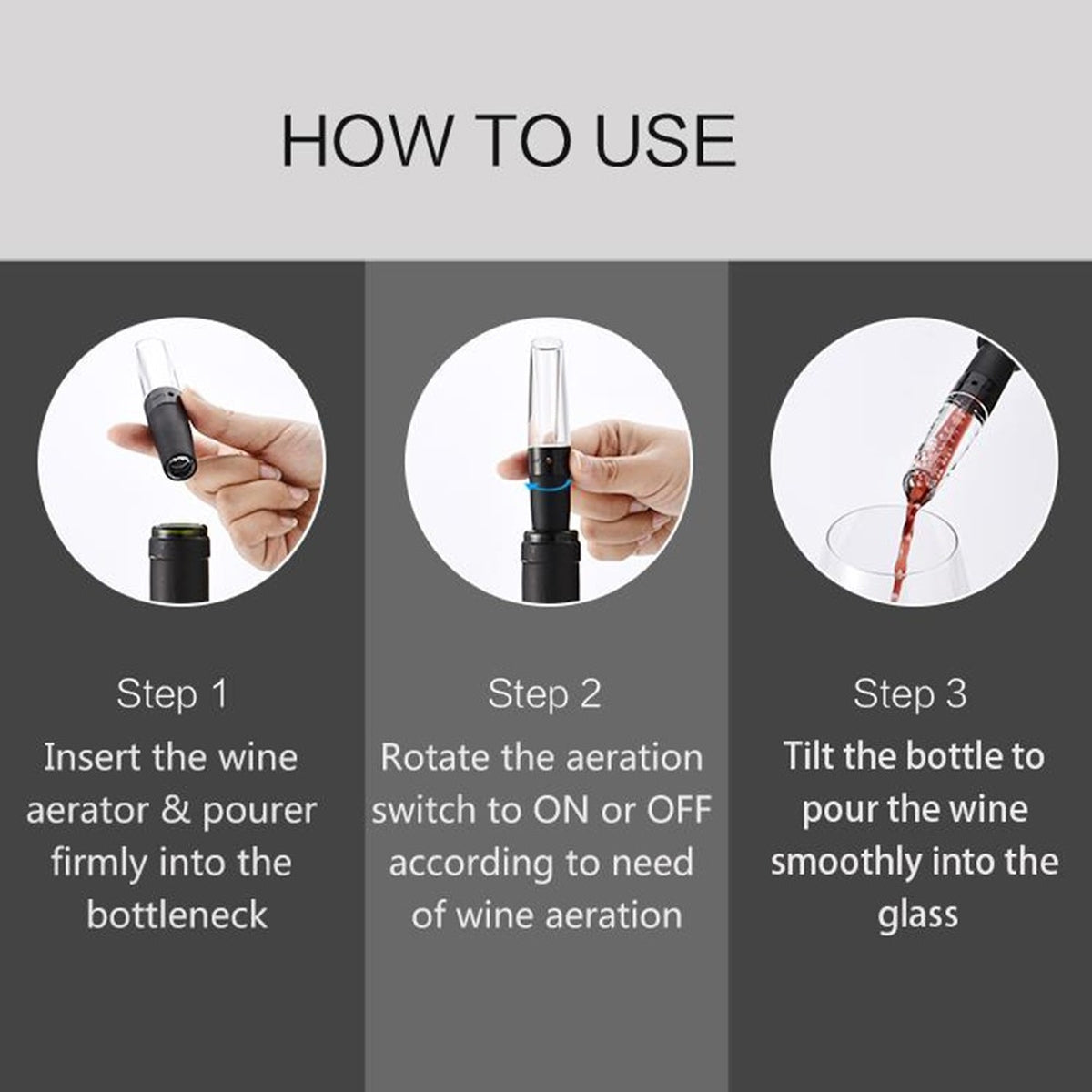 HOW TO USE

Step 1
Insert the wine aerator & pourer firmly into the bottleneck

Step 2
Rotate the aeration switch to ON or OFF according to need of wine aeration

Step 3
Tilt the bottle to pour the wine smoothly into the glass