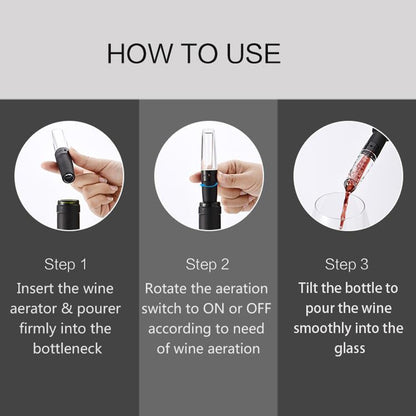 HOW TO USE

Step 1
Insert the wine aerator & pourer firmly into the bottleneck

Step 2
Rotate the aeration switch to ON or OFF according to need of wine aeration

Step 3
Tilt the bottle to pour the wine smoothly into the glass